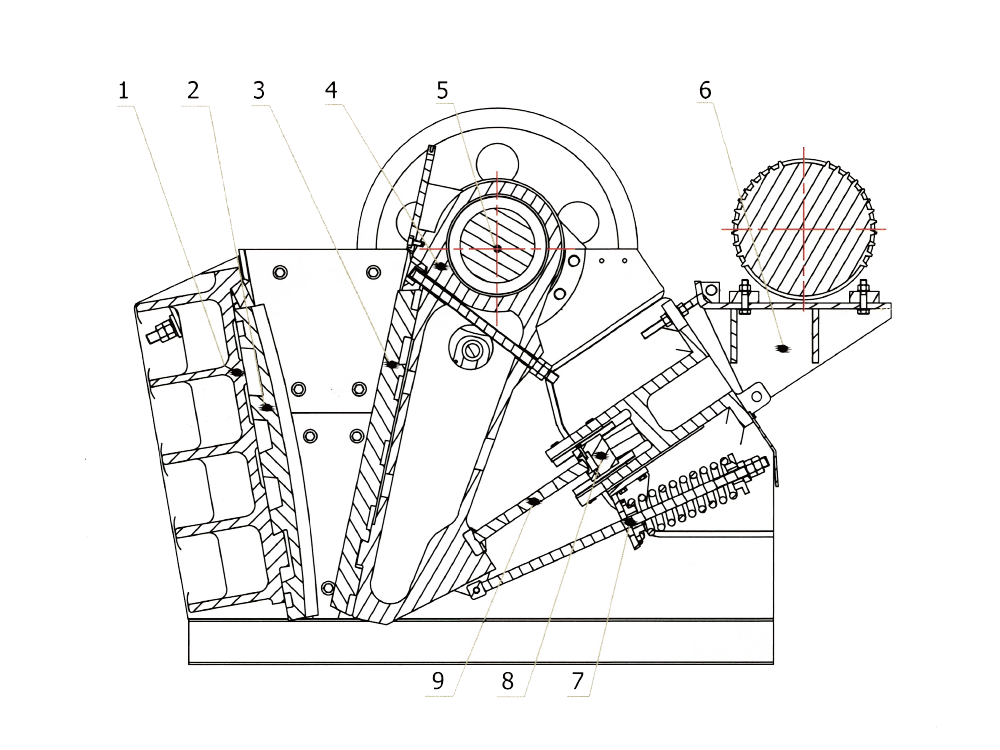 1 2 3 4 5 6

9 8 7